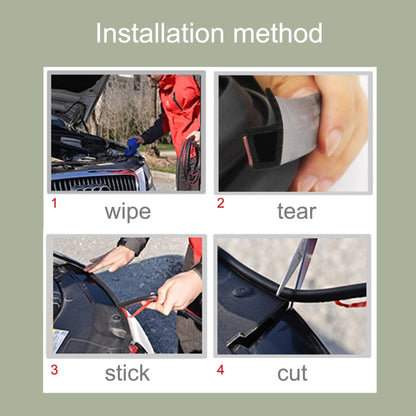 Installation method

1 wipe

2 tear

3 stick

4 cut