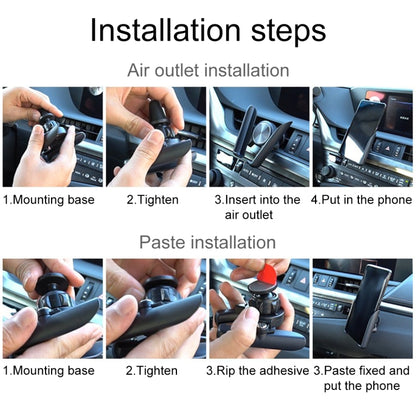 Installation steps

Air outlet installation

1.Mounting base

2.Tighten

3.Insert into the air outlet

4.Put in the phone

Paste installation

1.Mounting base

2.Tighten

3.Rip the adhesive

3.Paste fixed and put the phone