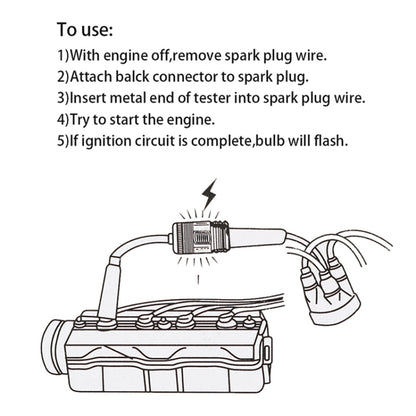 To use:

1)With engine off,remove spark plug wire.
2)Attach balck connector to spark plug.
3)Insert metal end of tester into spark plug wire.
4)Try to start the engine.
5)If ignition circuit is complete,bulb will flash.