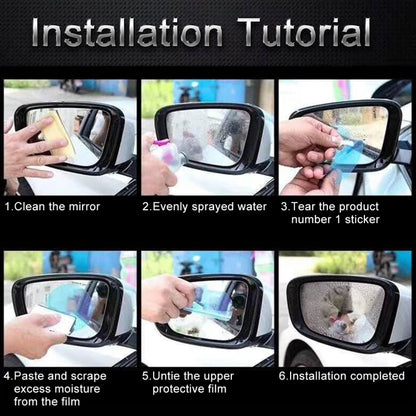 Installation Tutorial

1.Clean the mirror

2.Evenly sprayed water

3.Tear the product number 1 sticker

4.Paste and scrape excess moisture from the film

5.Untie the upper protective film

6.Installation completed