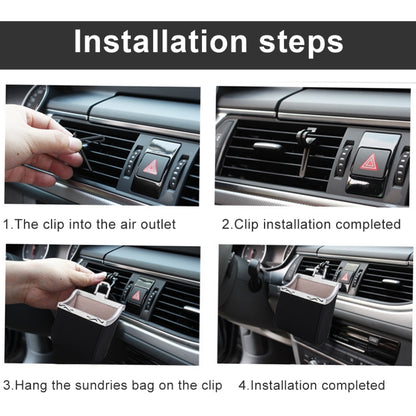 Installation steps

1.The clip into the air outlet

2.Clip installation completed

3.Hang the sundries bag on the clip

4.Installation completed