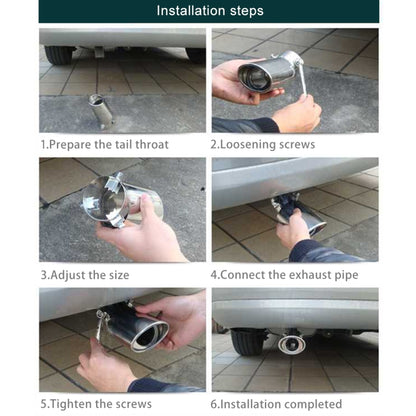 Installation steps

1.Prepare the tail throat

2.Loosening screws

3.Adjust the size

4.Connect the exhaust pipe

5.Tighten the screws

6.Installation completed