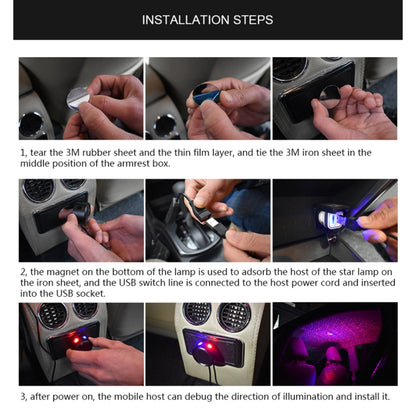 INSTALLATION STEPS

1, tear the 3M rubber sheet and the thin film layer, and tie the 3M iron sheet in the middle position of the armrest box.

2, the magnet on the bottom of the lamp is used to adsorb the host of the star lamp on the iron sheet, and the USB switch line is connected to the host power cord and inserted into the USB socket.

3, after power on, the mobile host can debug the direction of illumination and install it.