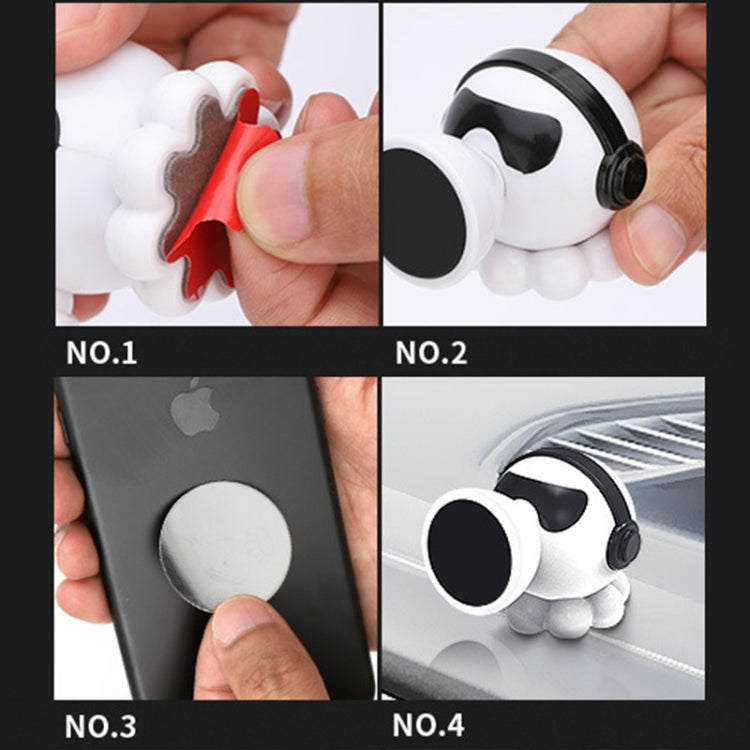 NO.1

NO.2

NO.3

NO.4