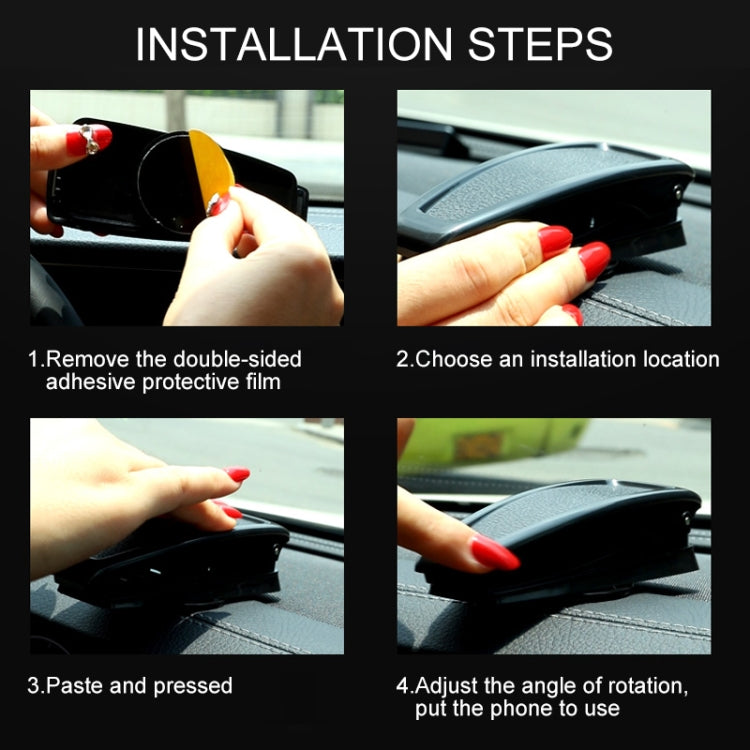 INSTALLATION STEPS

1.Remove the double-sided adhesive protective film

2.Choose an installation location

3.Paste and pressed

4.Adjust the angle of rotation, put the phone to use