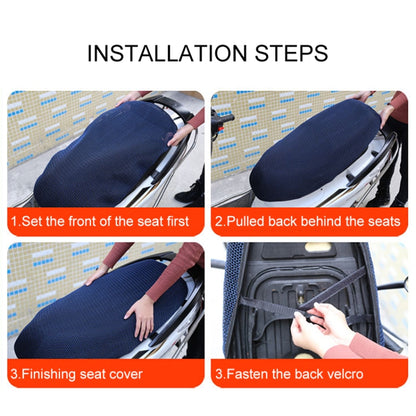 INSTALLATION STEPS

1.Set the front of the seat first

2.Pulled back behind the seats

3.Finishing seat cover

3.Fasten the back velcro