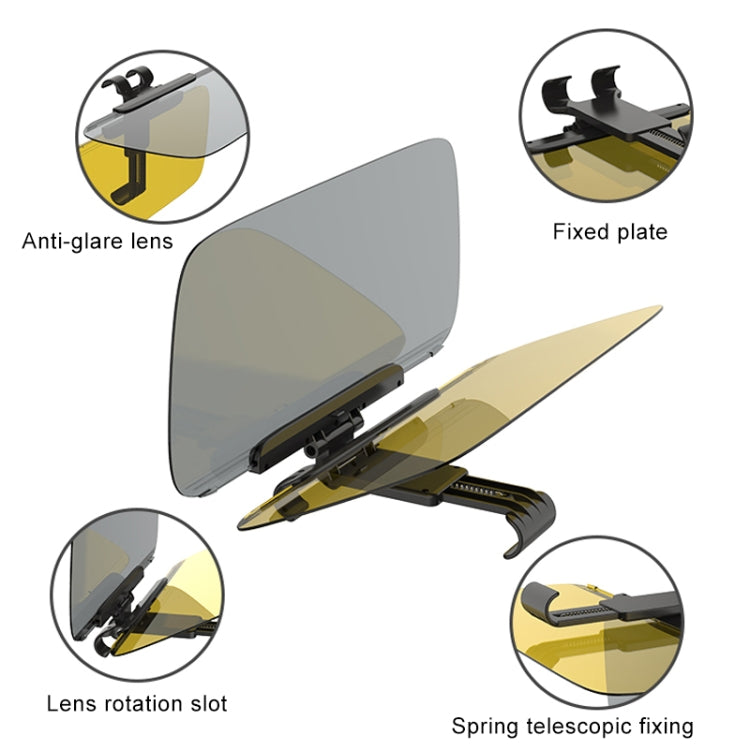 Anti-glare lens

Fixed plate

Lens rotation slot

Spring telescopic fixing