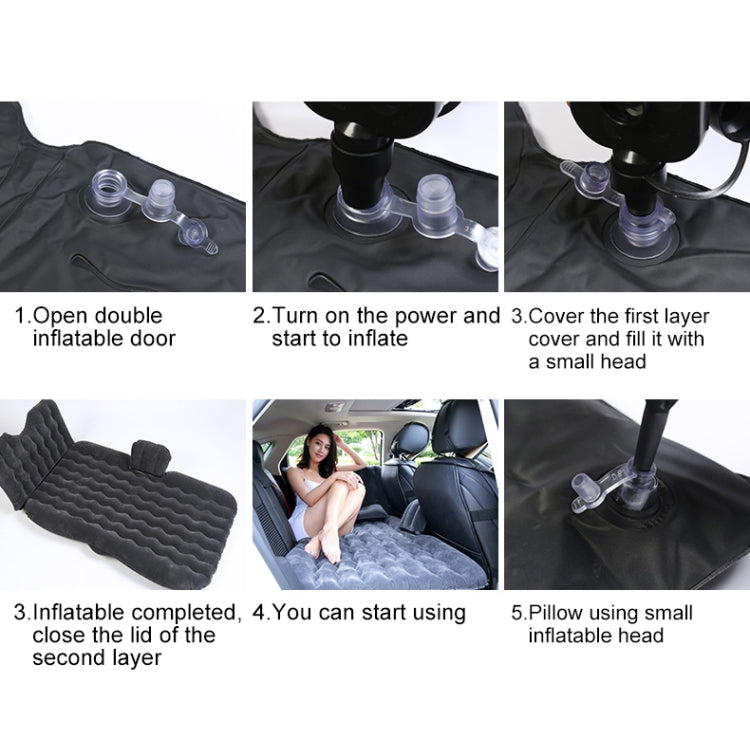 1.Open double inflatable door

2.Turn on the power and start to inflate

3.Cover the first layer cover and fill it with a small head

3.Inflatable completed, close the lid of the second layer

4.You can start using

5.Pillow using small inflatable head