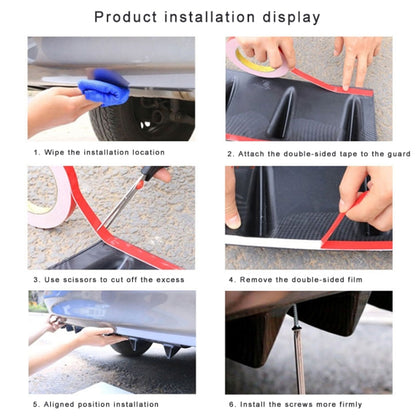 Product installation display

1. Wipe the installation location

2. Attach the double-sided tape to the guard

3. Use scissors to cut off the excess

4. Remove the double-sided film

5. Aligned position installation

6. Install the screws more firmly