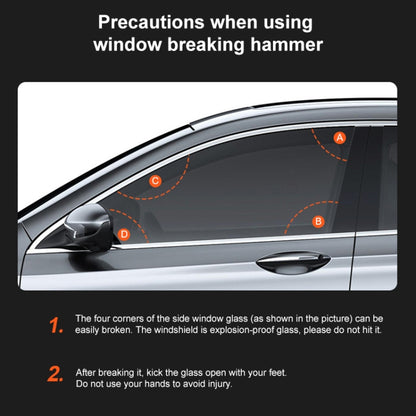 Precautions when using window breaking hammer

A

C

B

D

1. The four corners of the side window glass (as shown in the picture) can be easily broken. The windshield is explosion-proof glass, please do not hit it.

2. After breaking it, kick the glass open with your feet.
Do not use your hands to avoid injury.