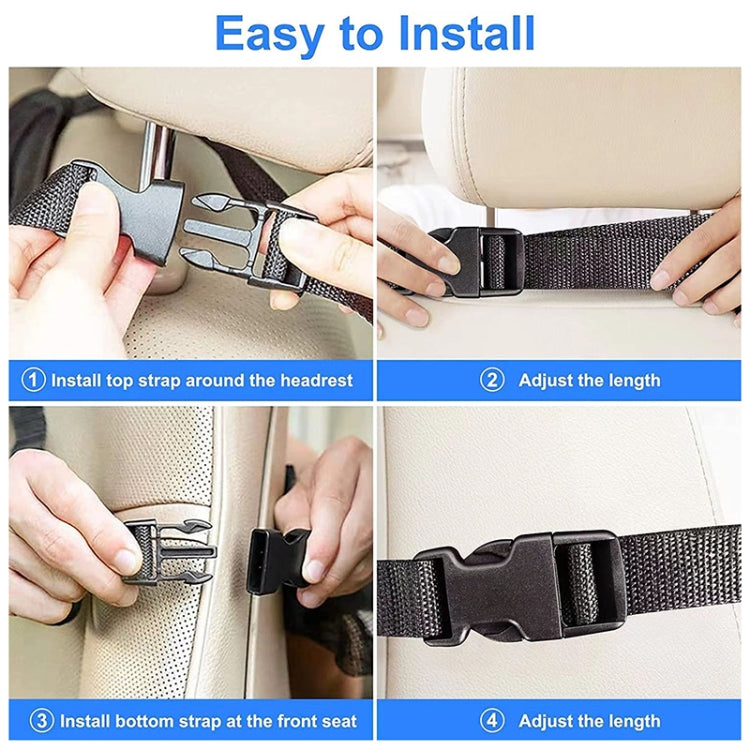 Easy to Install

① Install top strap around the headrest

② Adjust the length

③ Install bottom strap at the front seat

④ Adjust the length