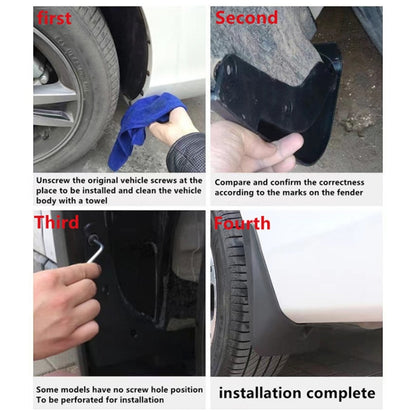 first

Unscrew the original vehicle screws at the place to be installed and clean the vehicle body with a towel

Second

Compare and confirm the correctness according to the marks on the fender

Third

Some models have no screw hole position To be perforated for installation

Fourth

installation complete