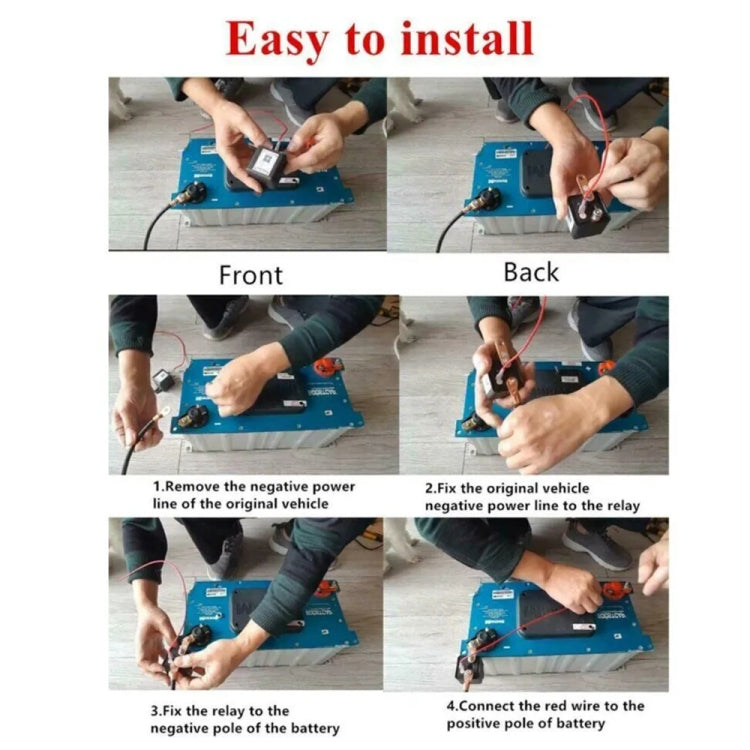 Easy to install

Front

Back

1.Remove the negative power line of the original vehicle

2.Fix the original vehicle negative power line to the relay

3.Fix the relay to the negative pole of the battery

4.Connect the red wire to the positive pole of battery