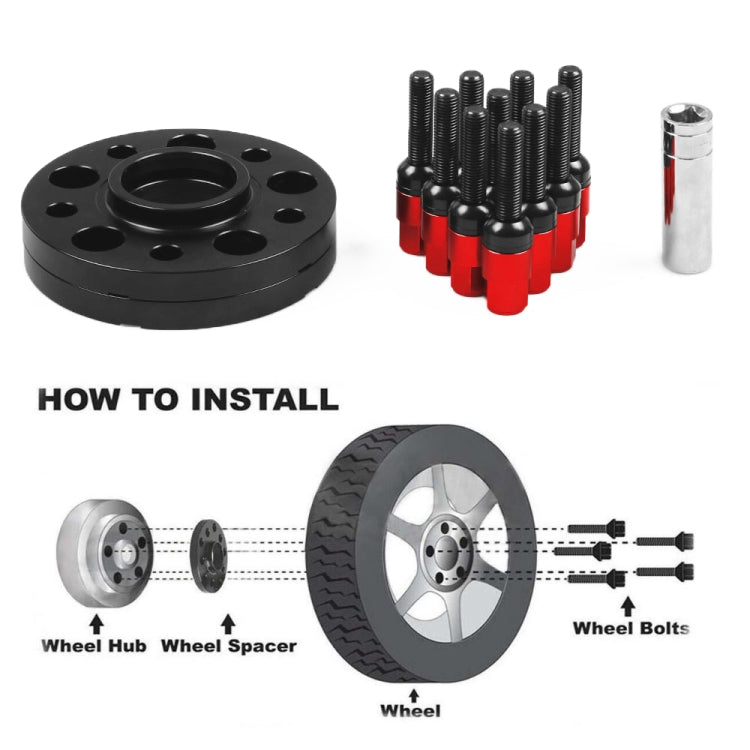 HOW TO INSTALL

Wheel Hub

Wheel Spacer

Wheel

Wheel Bolts