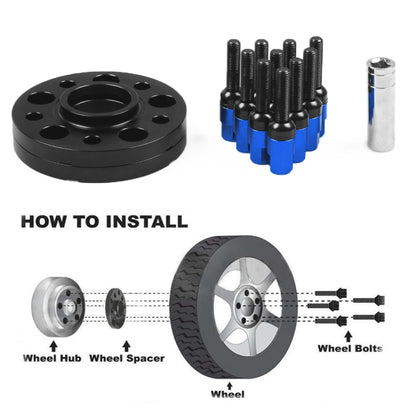 HOW TO INSTALL

Wheel Hub

Wheel Spacer

Wheel

Wheel Bolts