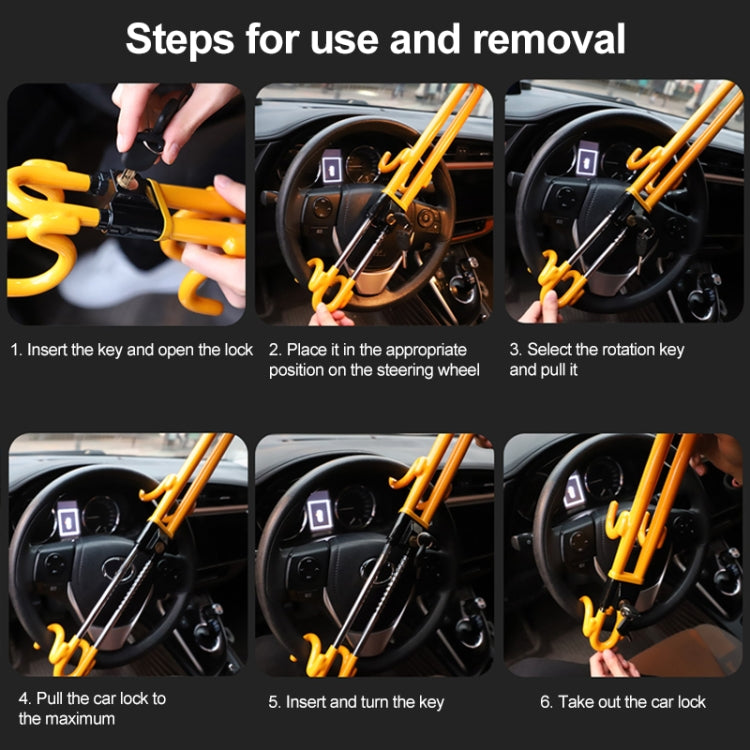 Steps for use and removal

1. Insert the key and open the lock

2. Place it in the appropriate position on the steering wheel

3. Select the rotation key and pull it

4. Pull the car lock to the maximum

5. Insert and turn the key

6. Take out the car lock