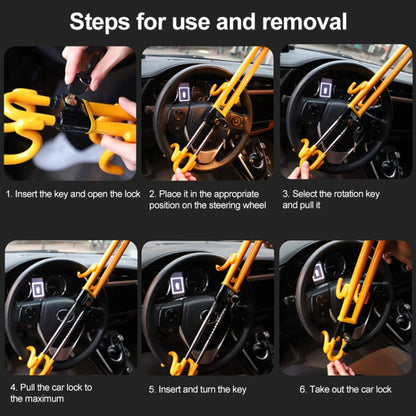 Steps for use and removal

1. Insert the key and open the lock

2. Place it in the appropriate position on the steering wheel

3. Select the rotation key and pull it

4. Pull the car lock to the maximum

5. Insert and turn the key

6. Take out the car lock