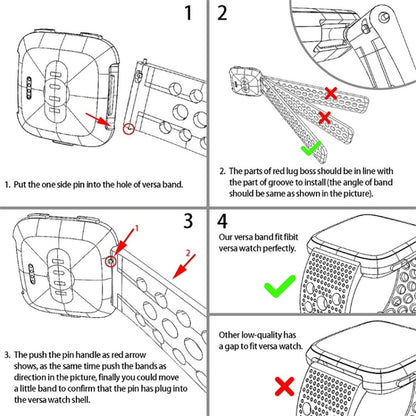 1

1. Put the one side pin into the hole of versa band.

2

2. The parts of red lug boss should be in line with the part of groove to install (the angle of band should be same as shown in the picture).

3

1

2

3. The push the pin handle as red arrow shows, as the same time push the bands as direction in the picture, finally you could move a little band to confirm that the pin has plug into the versa watch shell.

4

Our versa band fit fibit versa watch perfectly.

Other low-quality has a gap to fit versa watch.