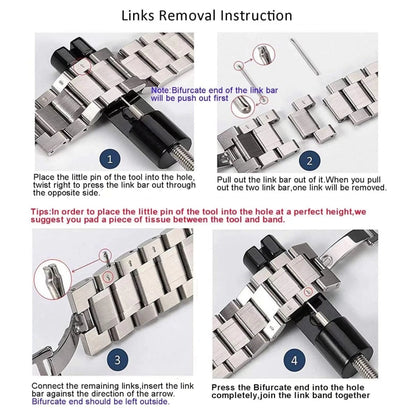 Links Removal Instruction

Note:Bifurcate end of the link bar will be push out first

1

Place the little pin of the tool into the hole, twist right to press the link bar out through the opposite side.

2

Pull out the link bar out of it.When you pull out the two link bar,one link will be removed.

Tips:In order to place the little pin of the tool into the hole at a perfect height,we suggest you pad a piece of tissue between the tool and band.

3

Connect the remaining links,insert the link bar against the direction of the arrow. Bifurcate end should be left outside.

4

Press the Bifurcate end into the hole completely,join the link band together