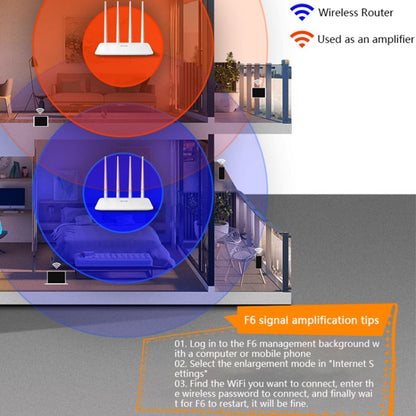 Wireless Router

Used as an amplifier

F6 signal amplification tips

01. Log in to the F6 management background with a computer or mobile phone
02. Select the enlargement mode in "Internet Settings"
03. Find the WiFi you want to connect, enter the wireless password to connect, and finally wait for F6 to restart, it will be fine.