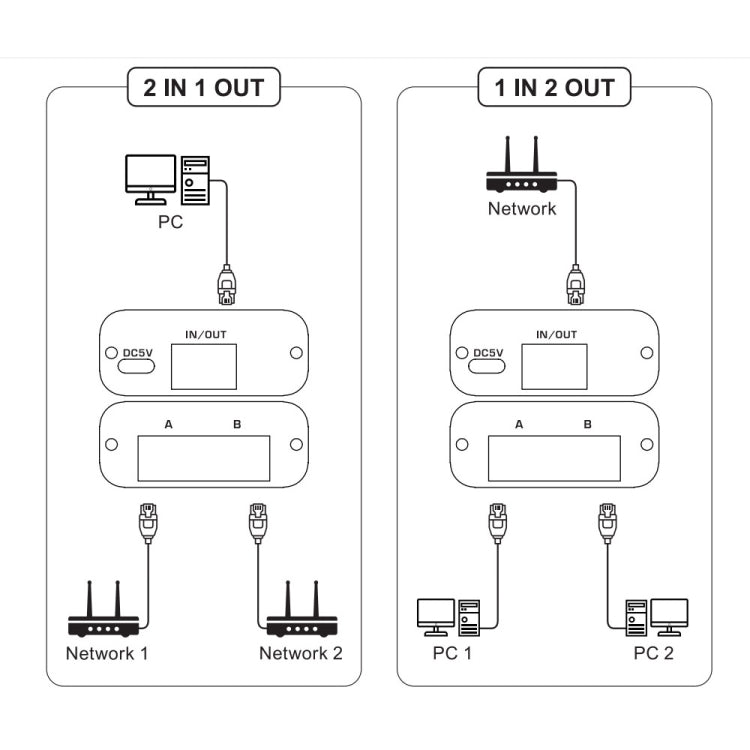 2 IN 1 OUT

PC

DC5V

IN/OUT

A

B

Network 1

Network 2

1 IN 2 OUT

Network

DC5V

IN/OUT

A

B

PC 1

PC 2