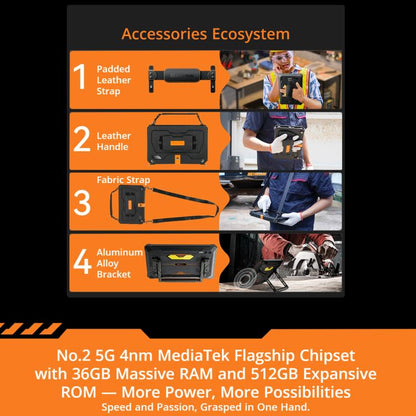 Accessories Ecosystem

1 Padded Leather Strap

2 Leather Handle

3 Fabric Strap

4 Aluminum Alloy Bracket

No.2 5G 4nm MediaTek Flagship Chipset with 36GB Massive RAM and 512GB Expansive ROM — More Power, More Possibilities

Speed and Passion, Grasped in One Hand.