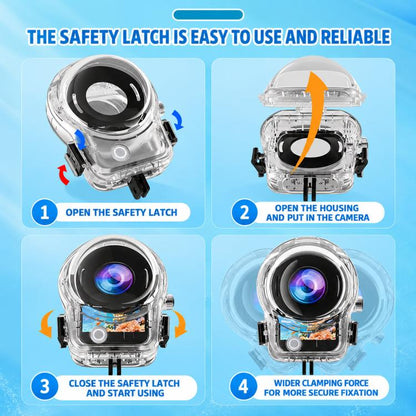 THE SAFETY LATCH IS EASY TO USE AND RELIABLE

1 OPEN THE SAFETY LATCH

2 OPEN THE HOUSING AND PUT IN THE CAMERA

3 CLOSE THE SAFETY LATCH AND START USING

4 WIDER CLAMPING FORCE FOR MORE SECURE FIXATION