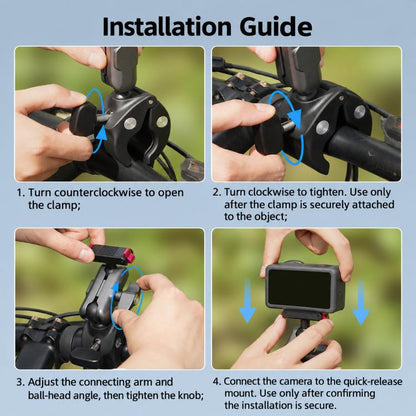 Installation Guide

1. Turn counterclockwise to open the clamp;

2. Turn clockwise to tighten. Use only after the clamp is securely attached to the object;

3. Adjust the connecting arm and ball-head angle, then tighten the knob;

4. Connect the camera to the quick-release mount. Use only after confirming the installation is secure.