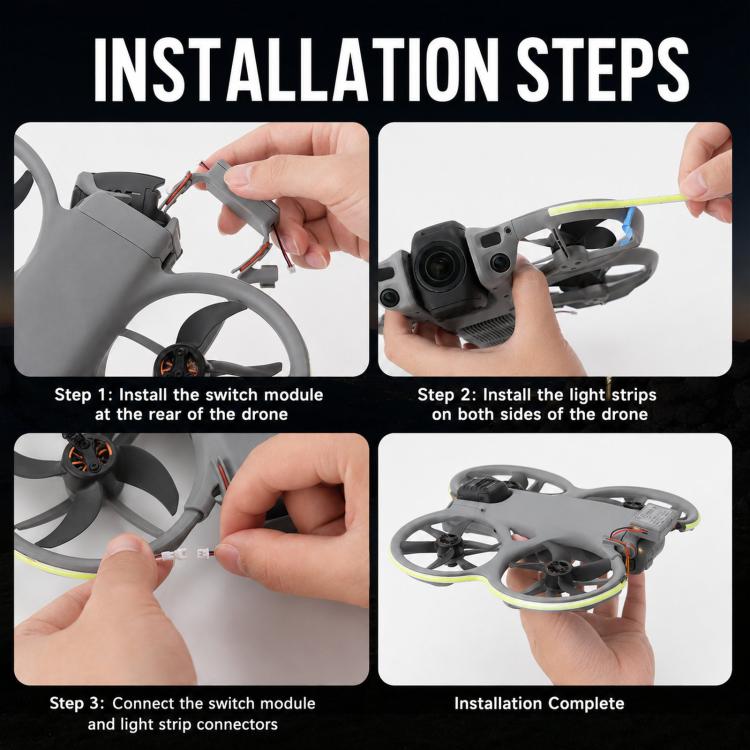 INSTALLATION STEPS

Step 1: Install the switch module at the rear of the drone

Step 2: Install the light strips on both sides of the drone

Step 3: Connect the switch module and light strip connectors

Installation Complete