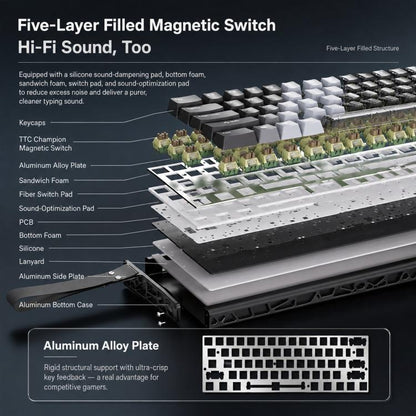 Five-Layer Filled Magnetic Switch
Hi-Fi Sound, Too

Five-Layer Filled Structure

Equipped with a silicone sound-dampening pad, bottom foam, sandwich foam, switch pad, and sound-optimization pad to reduce excess noise and deliver a purer, cleaner typing sound.

Keycaps

TTC Champion Magnetic Switch

Aluminum Alloy Plate

Sandwich Foam

Fiber Switch Pad

Sound-Optimization Pad

PCB

Bottom Foam

Silicone

Lanyard

Aluminum Side Plate

Aluminum Bottom Case

Aluminum Alloy Plate

Rigid structural support with ultra-crisp key feedback — a real advantage for competitive gamers.