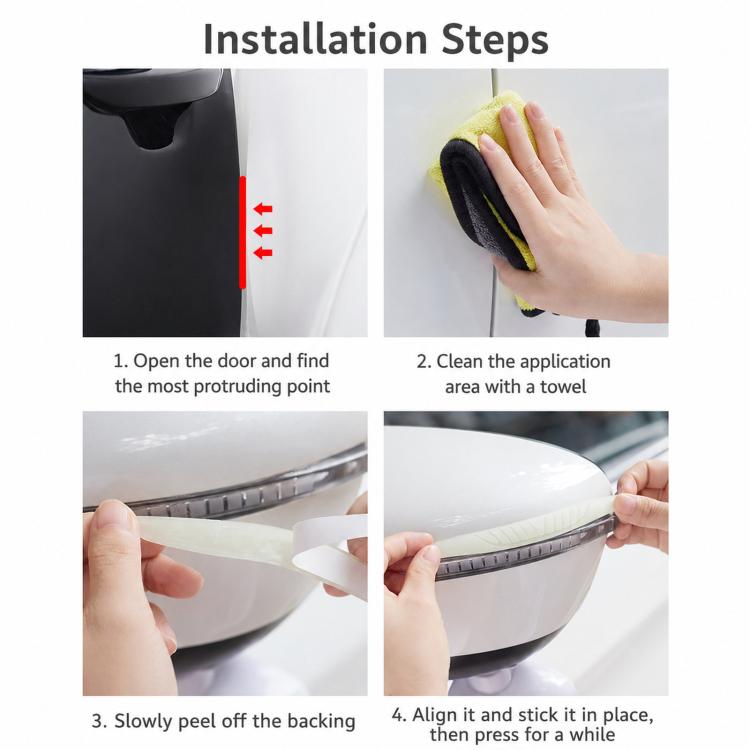 Installation Steps

1. Open the door and find the most protruding point

2. Clean the application area with a towel

3. Slowly peel off the backing

4. Align it and stick it in place, then press for a while