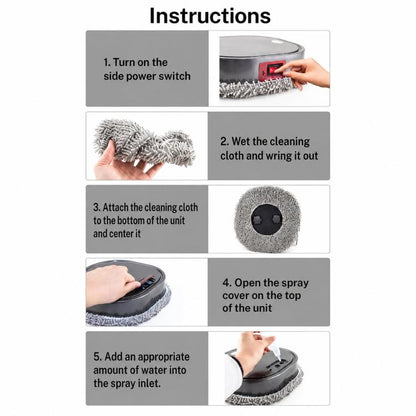 Instructions

1. Turn on the side power switch

2. Wet the cleaning cloth and wring it out

3. Attach the cleaning cloth to the bottom of the unit and center it

4. Open the spray cover on the top of the unit

5. Add an appropriate amount of water into the spray inlet.