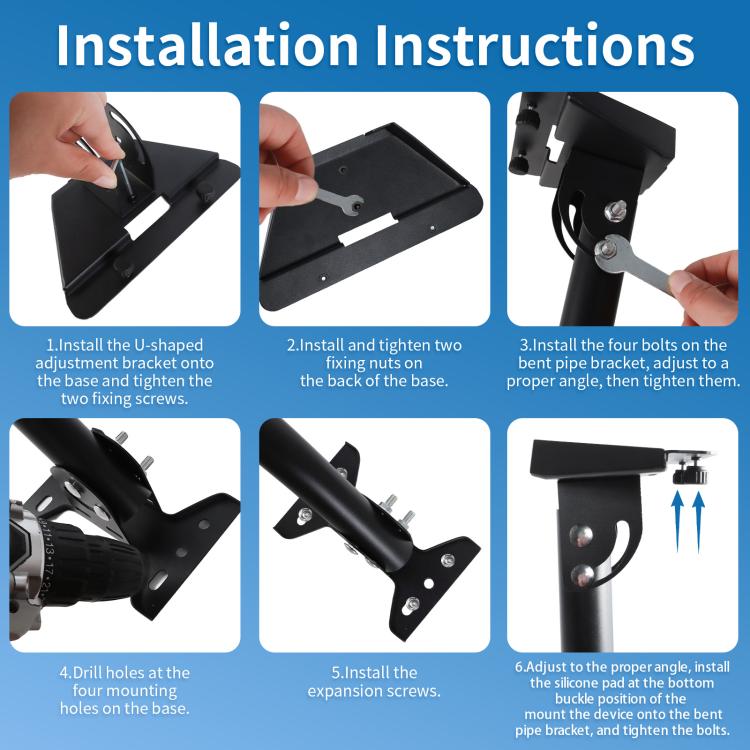 Installation Instructions

1.Install the U-shaped adjustment bracket onto the base and tighten the two fixing screws.

2.Install and tighten two fixing nuts on the back of the base.

3.Install the four bolts on the bent pipe bracket, adjust to a proper angle, then tighten them.

4.Drill holes at the four mounting holes on the base.

5.Install the expansion screws.

6.Adjust to the proper angle, install the silicone pad at the bottom buckle position of the mount the device onto the bent pipe bracket, and tighten the bolts.