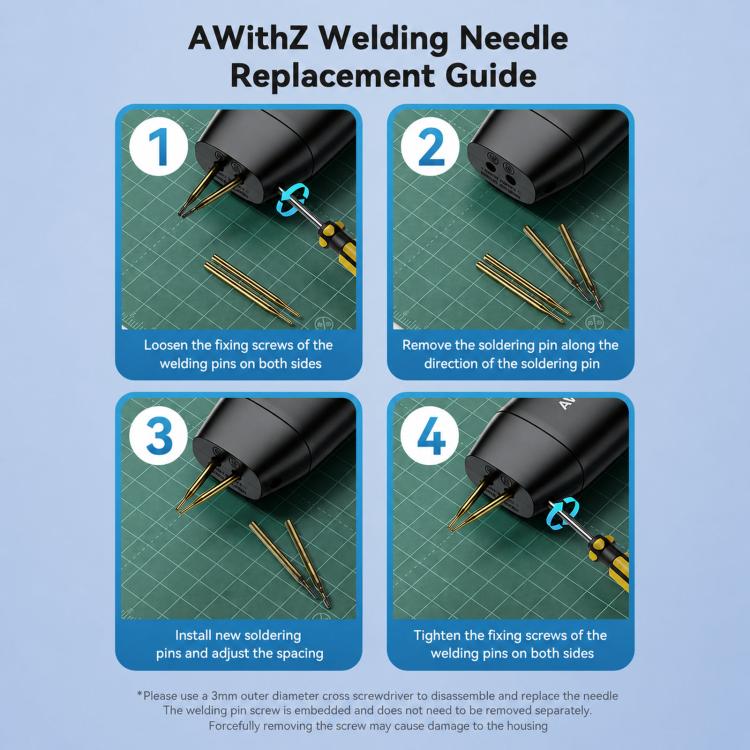 AWithZ Welding Needle Replacement Guide

1

Loosen the fixing screws of the welding pins on both sides

2

Remove the soldering pin along the direction of the soldering pin

3

Install new soldering pins and adjust the spacing

4

Tighten the fixing screws of the welding pins on both sides

*Please use a 3mm outer diameter cross screwdriver to disassemble and replace the needle
The welding pin screw is embedded and does not need to be removed separately.
Forcefully removing the screw may cause damage to the housing