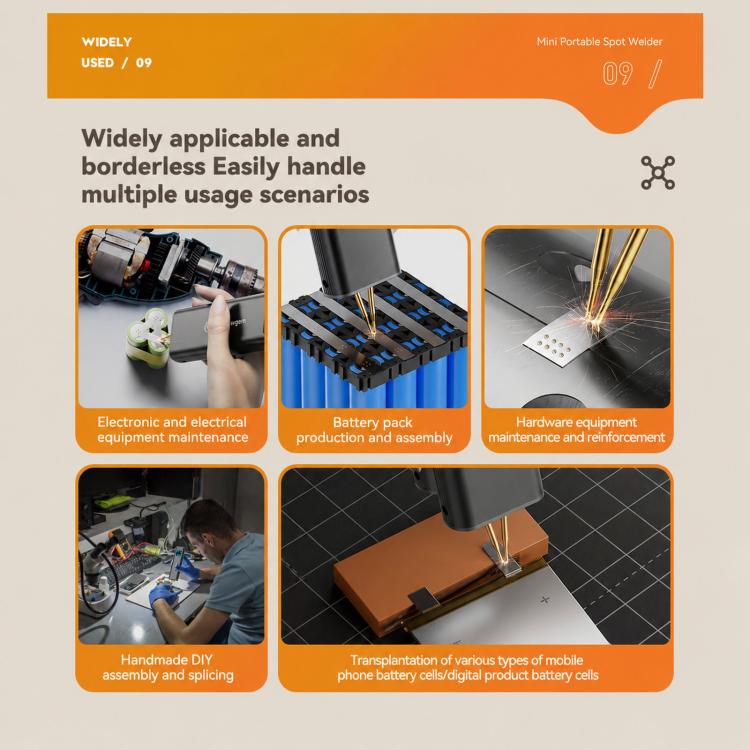 WIDELY
USED / 09

Mini Portable Spot Welder

09 /

Widely applicable and borderless Easily handle multiple usage scenarios

Electronic and electrical equipment maintenance

Battery pack production and assembly

Hardware equipment maintenance and reinforcement

Handmade DIY assembly and splicing

Transplantation of various types of mobile phone battery cells/digital product battery cells