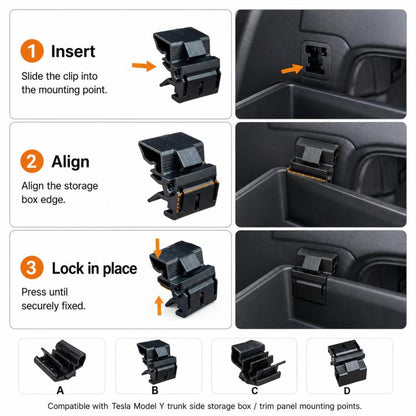 1 Insert

Slide the clip into the mounting point.

2 Align

Align the storage box edge.

3 Lock in place

Press until securely fixed.

A

B

C

D

Compatible with Tesla Model Y trunk side storage box / trim panel mounting points.