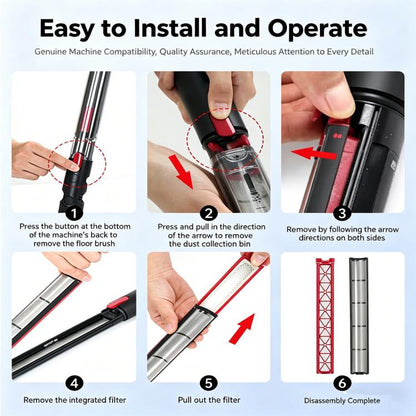 Easy to Install and Operate

Genuine Machine Compatibility, Quality Assurance, Meticulous Attention to Every Detail

1
Press the button at the bottom of the machine's back to remove the floor brush

2
Press and pull in the direction of the arrow to remove the dust collection bin

3
Remove by following the arrow directions on both sides

4
Remove the integrated filter

5
Pull out the filter

6
Disassembly Complete