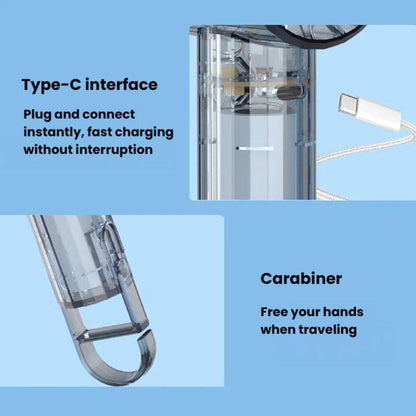 Type-C interface

Plug and connect instantly, fast charging without interruption

Carabiner

Free your hands when traveling