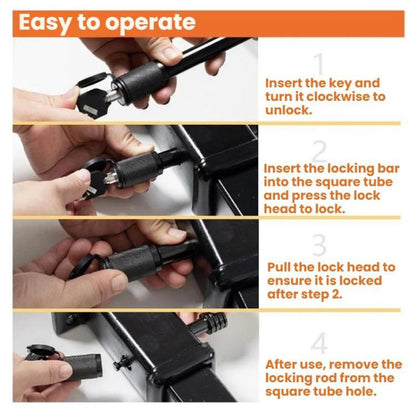 Easy to operate

1

Insert the key and turn it clockwise to unlock.

2

Insert the locking bar into the square tube and press the lock head to lock.

3

Pull the lock head to ensure it is locked after step 2.

4

After use, remove the locking rod from the square tube hole.