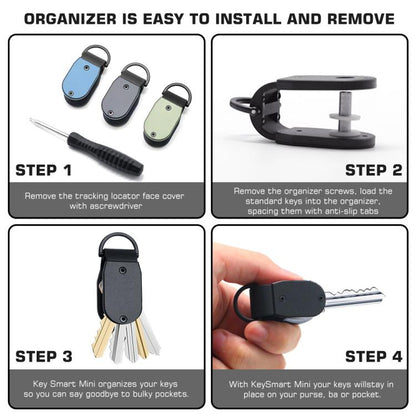 ORGANIZER IS EASY TO INSTALL AND REMOVE

STEP 1

Remove the tracking locator face cover with ascrewdriver

STEP 2

Remove the organizer screws, load the standard keys into the organizer, spacing them with anti-slip tabs

STEP 3

Key Smart Mini organizes your keys so you can say goodbye to bulky pockets.

STEP 4

With KeySmart Mini your keys willstay in place on your purse, ba or pocket.