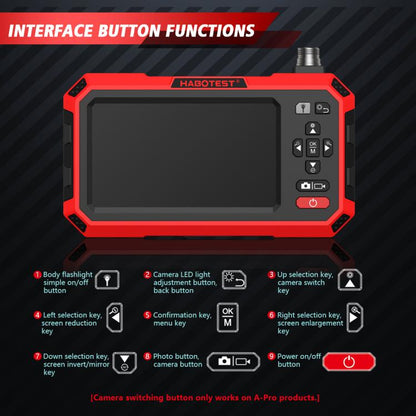 INTERFACE BUTTON FUNCTIONS

HABOTEST®

OK
M

1 Body flashlight simple on/off button

2 Camera LED light adjustment button, back button

3 Up selection key, camera switch key

4 Left selection key, screen reduction key

5 Confirmation key, menu key

OK
M

6 Right selection key, screen enlargement key

7 Down selection key, screen invert/mirror key

8 Photo button, camera button

9 Power on/off button

[Camera switching button only works on A-Pro products.]