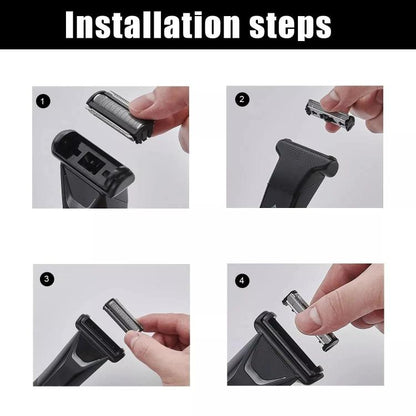 Installation steps

1

2

3

4