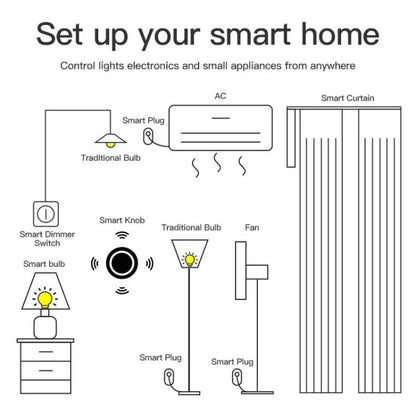 Set up your smart home

Control lights electronics and small appliances from anywhere

AC

Smart Curtain

Smart Plug

Traditional Bulb

Smart Dimmer Switch

Smart Knob

Traditional Bulb

Fan

Smart bulb

Smart Plug

Smart Plug