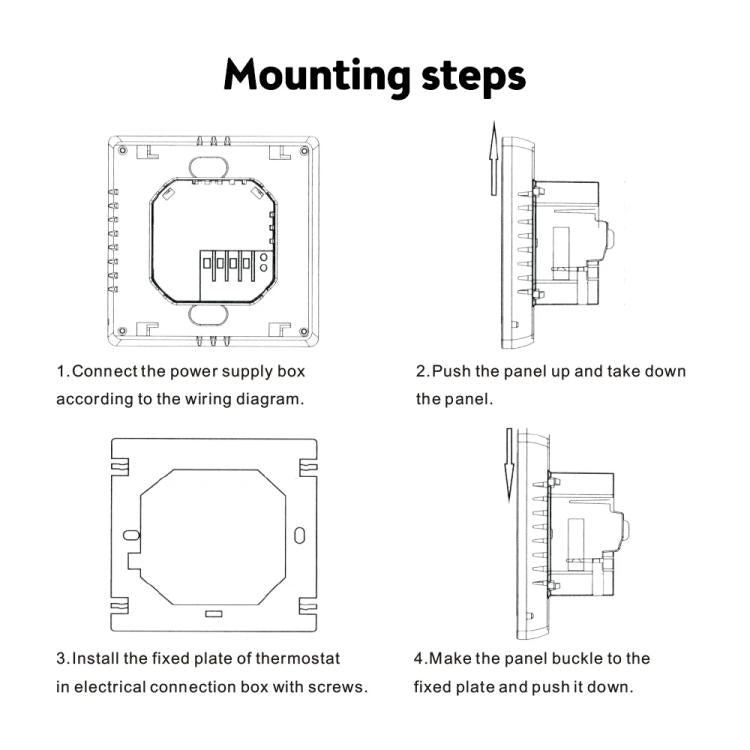 Mounting steps

1.Connect the power supply box according to the wiring diagram.

2.Push the panel up and take down the panel.

3.Install the fixed plate of thermostat in electrical connection box with screws.

4.Make the panel buckle to the fixed plate and push it down.