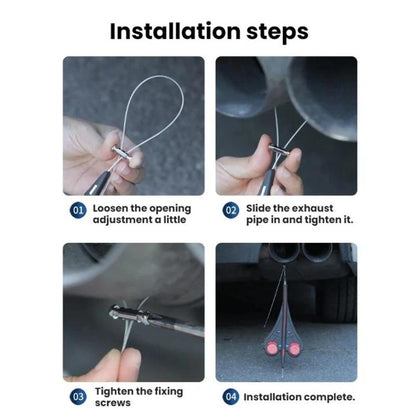 Installation steps

01 Loosen the opening adjustment a little

02 Slide the exhaust pipe in and tighten it.

03 Tighten the fixing screws

04 Installation complete.