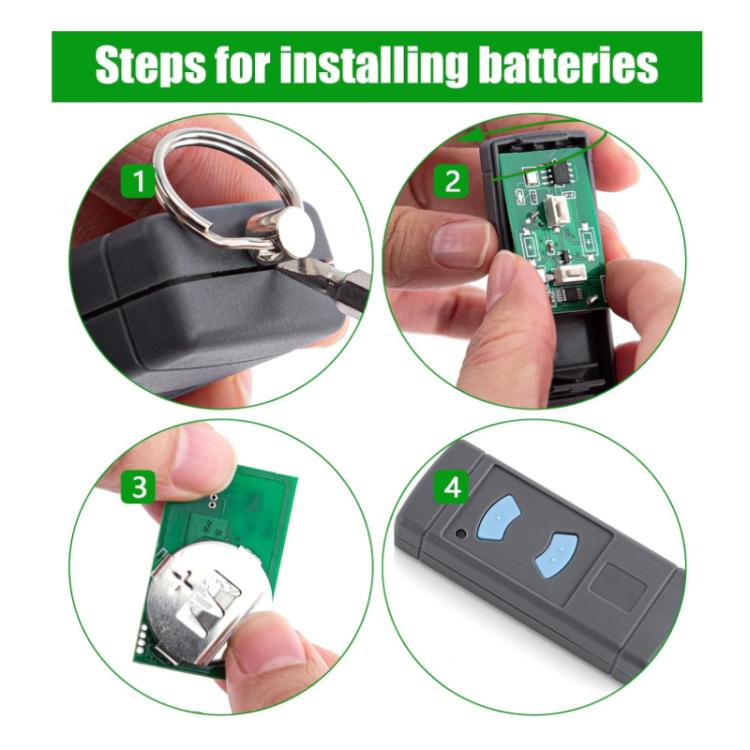 Steps for installing batteries

1

2

3

4