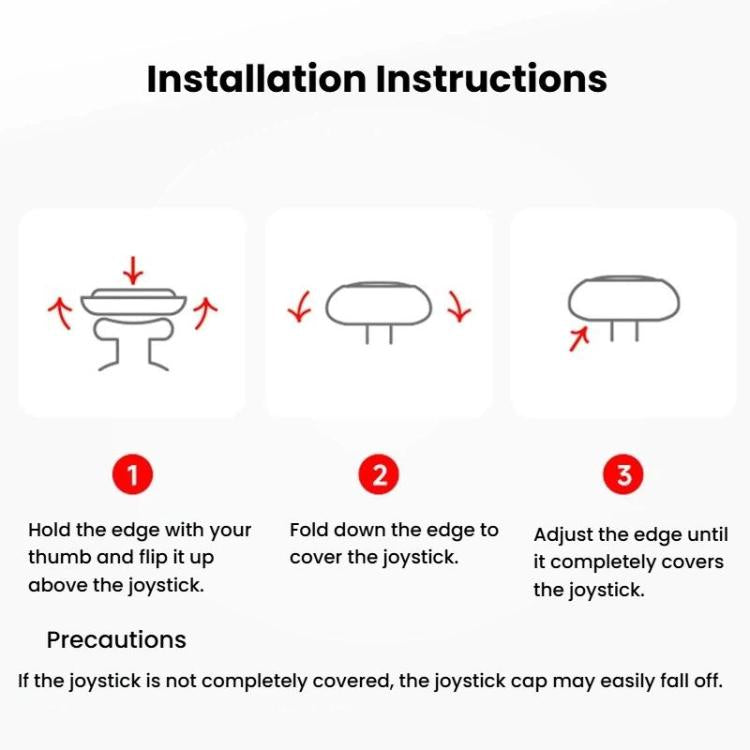 Installation Instructions

1

Hold the edge with your thumb and flip it up above the joystick.

2

Fold down the edge to cover the joystick.

3

Adjust the edge until it completely covers the joystick.

Precautions

If the joystick is not completely covered, the joystick cap may easily fall off.