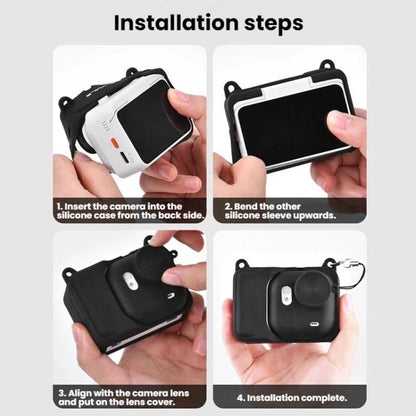 Installation steps

1. Insert the camera into the silicone case from the back side.

2. Bend the other silicone sleeve upwards.

3. Align with the camera lens and put on the lens cover.

4. Installation complete.