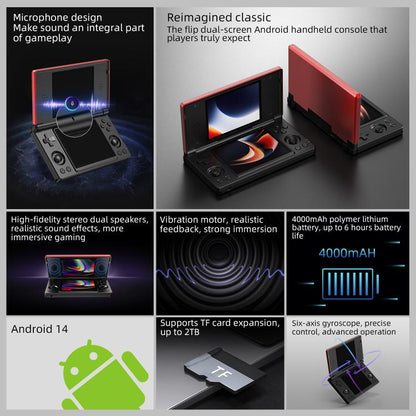 Microphone design
Make sound an integral part of gameplay

Reimagined classic
The flip dual-screen Android handheld console that players truly expect

High-fidelity stereo dual speakers, realistic sound effects, more immersive gaming

Vibration motor, realistic feedback, strong immersion

4000mAh polymer lithium battery, up to 6 hours battery life

4000mAH

Android 14

Supports TF card expansion, up to 2TB

TF

Six-axis gyroscope, precise control, advanced operation