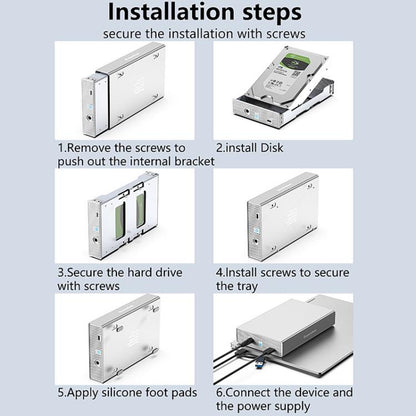 Installation steps
secure the installation with screws

1.Remove the screws to push out the internal bracket

2.install Disk

3.Secure the hard drive with screws

4.Install screws to secure the tray

5.Apply silicone foot pads

6.Connect the device and the power supply